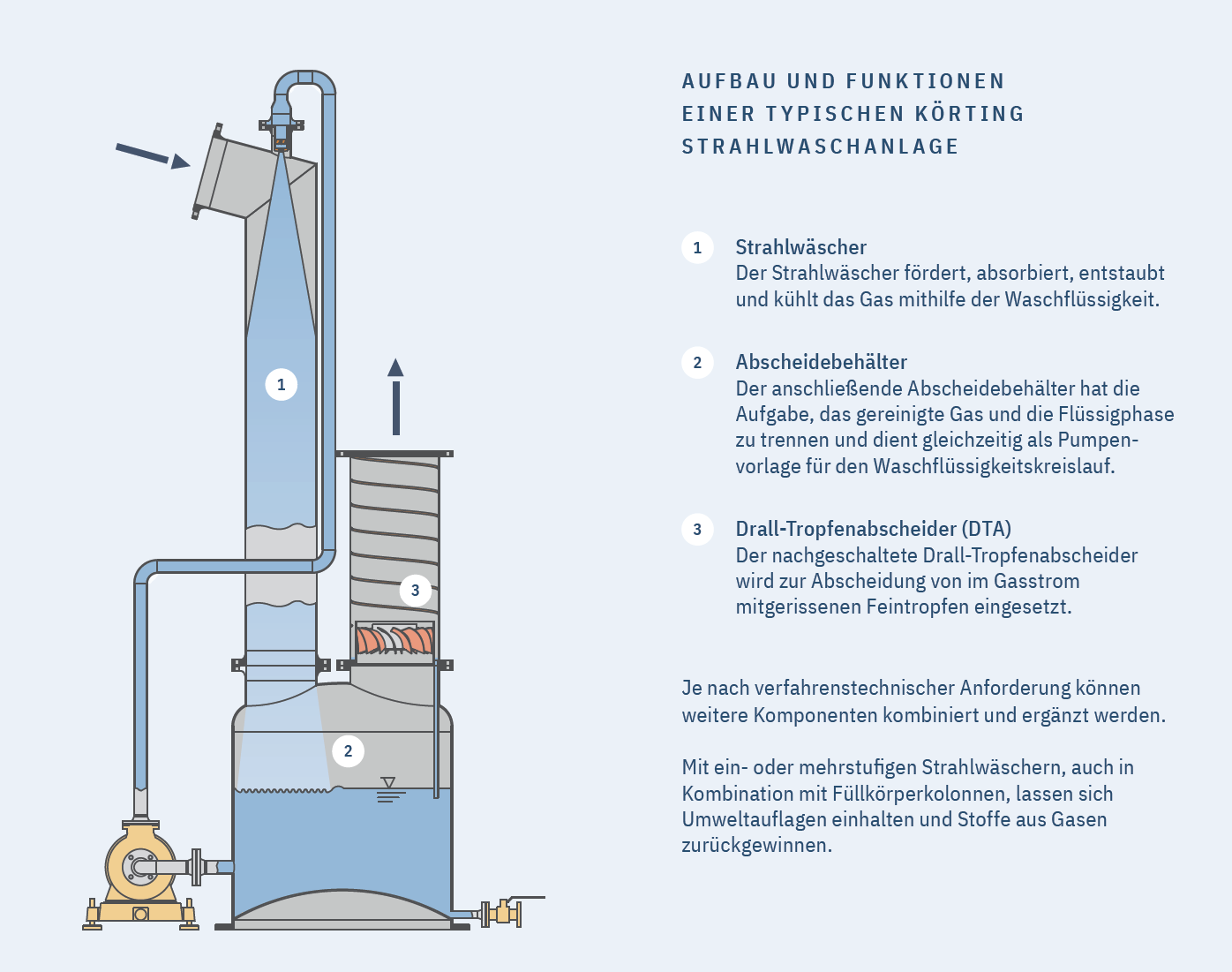 1

3

2

AUFBAU UND FUNKTIONEN EINER TYPISCHEN KÖRTING STRAHLWASCHANLAGE

1 Strahlwäscher
Der Strahlwäscher fördert, absorbiert, entstaubt und kühlt das Gas mithilfe der Waschflüssigkeit.

2 Abscheidebehälter
Der anschließende Abscheidebehälter hat die Aufgabe, das gereinigte Gas und die Flüssigphase zu trennen und dient gleichzeitig als Pumpenvorlage für den Waschflüssigkeitskreislauf.

3 Drall-Tropfenabscheider (DTA)
Der nachgeschaltete Drall-Tropfenabscheider wird zur Abscheidung von im Gasstrom mitgerissenen Feintropfen eingesetzt.

Je nach verfahrenstechnischer Anforderung können weitere Komponenten kombiniert und ergänzt werden.

Mit ein- oder mehrstufigen Strahlwäschern, auch in Kombination mit Füllkörperkolonnen, lassen sich Umweltauflagen einhalten und Stoffe aus Gasen zurückgewinnen.