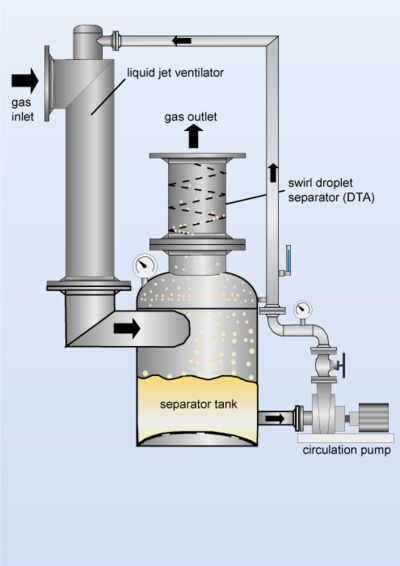 liquid jet ventilator

gas inlet

gas outlet

swirl droplet separator (DTA)

separator tank

circulation pump